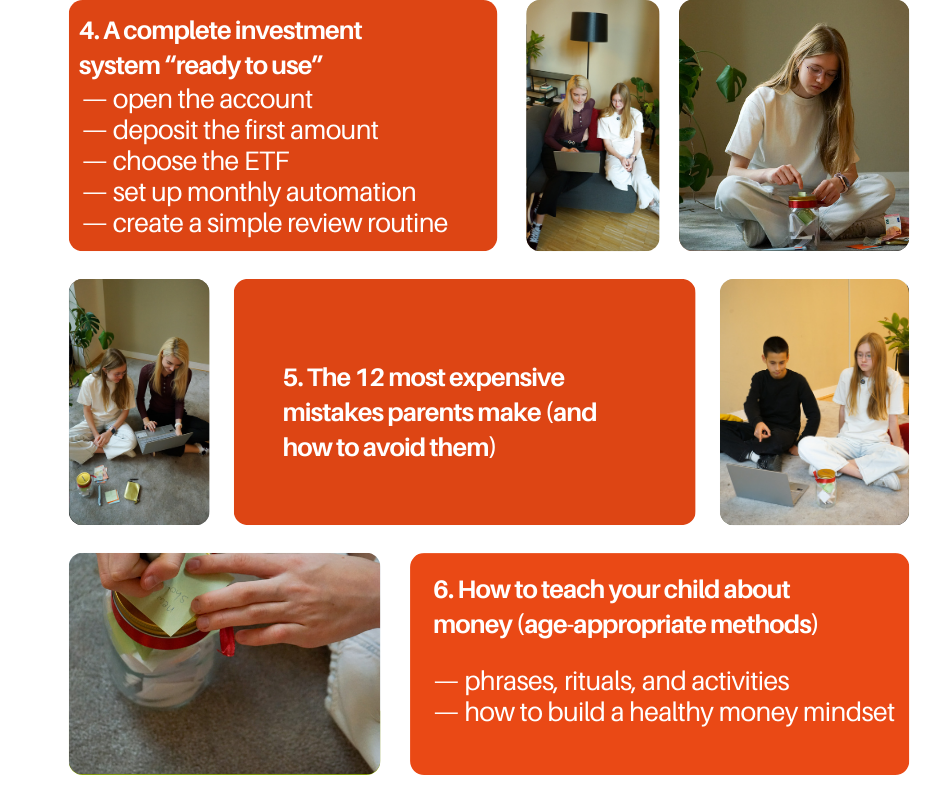 4. A complete investment system “ready to use”
— open the account
— deposit the first amount
— choose the ETF
— set up monthly automation
— create a simple review routine

5. The 12 most expensive mistakes parents make (and how to avoid them)

6. How to teach your child about money (age-appropriate methods)

— phrases, rituals, and activities
— how to build a healthy money mindset